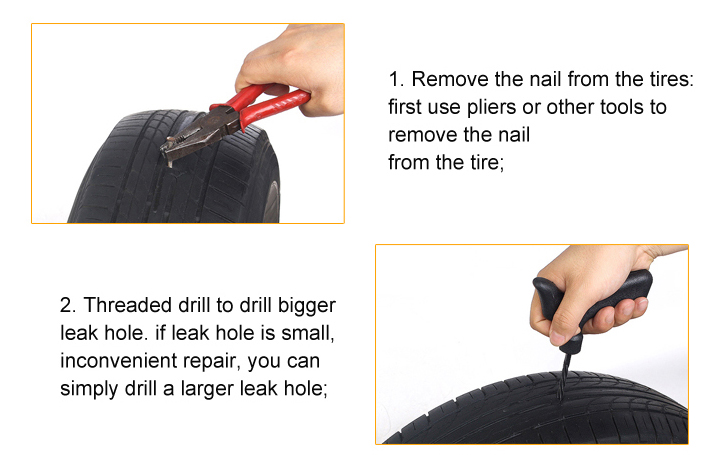 1. Remove the nail from the tires: first use pliers or other tools to remove the nail
from the tire;

2. Threaded drill to drill bigger leak hole. if leak hole is small, inconvenient repair, you can simply drill a larger leak hole;