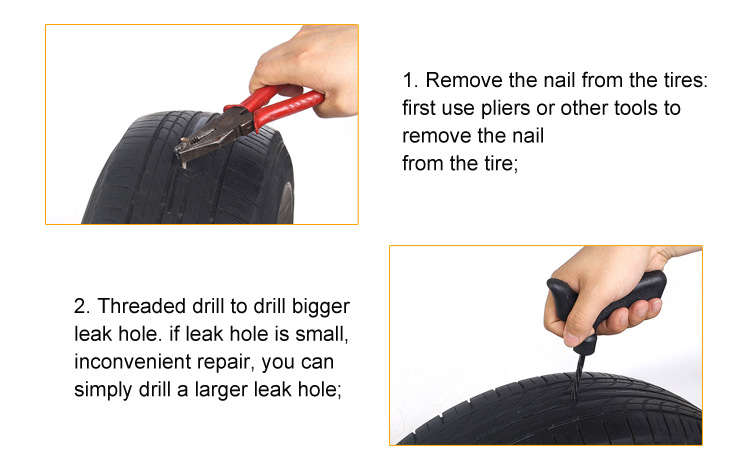 1. Remove the nail from the tires: first use pliers or other tools to remove the nail
from the tire;

2. Threaded drill to drill bigger leak hole. if leak hole is small, inconvenient repair, you can simply drill a larger leak hole;